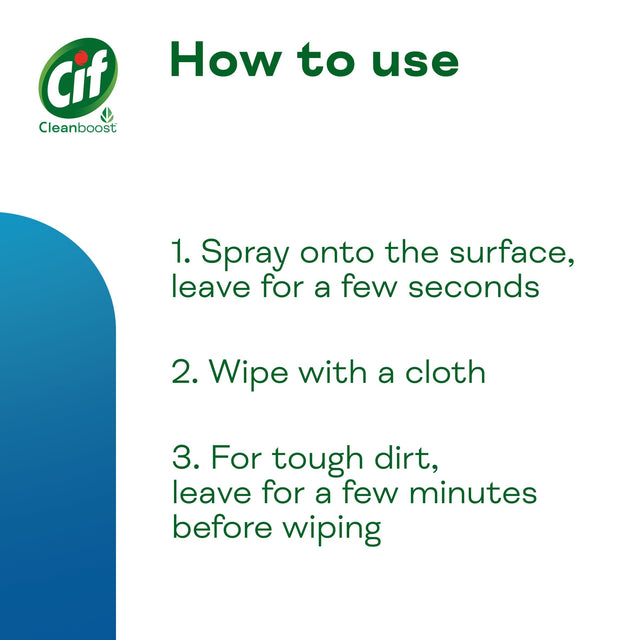 Cif
Cleanboost

How to use

1. Spray onto the surface, leave for a few seconds

2. Wipe with a cloth

3. For tough dirt, leave for a few minutes before wiping