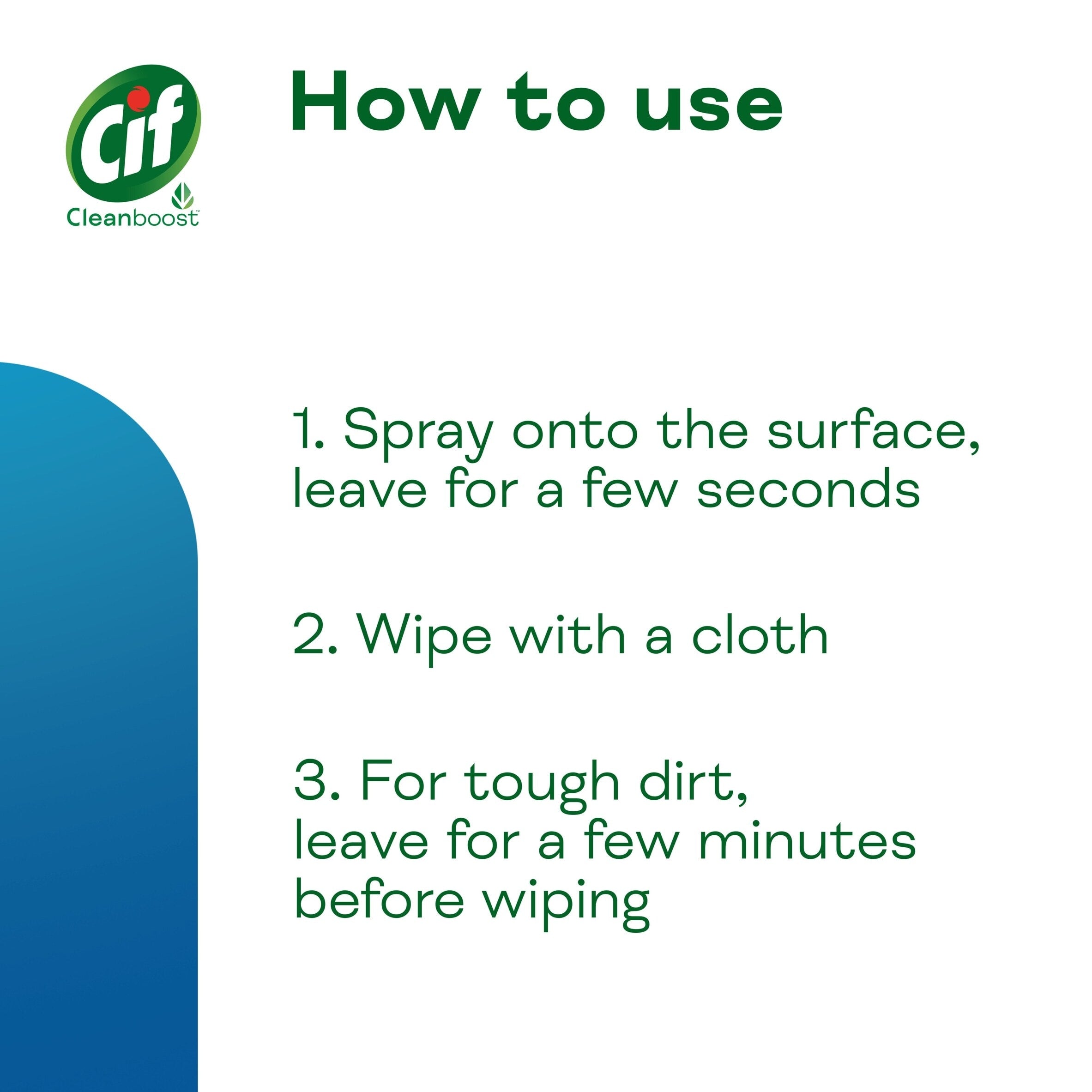 Cif
Cleanboost™

How to use

1. Spray onto the surface, leave for a few seconds

2. Wipe with a cloth

3. For tough dirt, leave for a few minutes before wiping